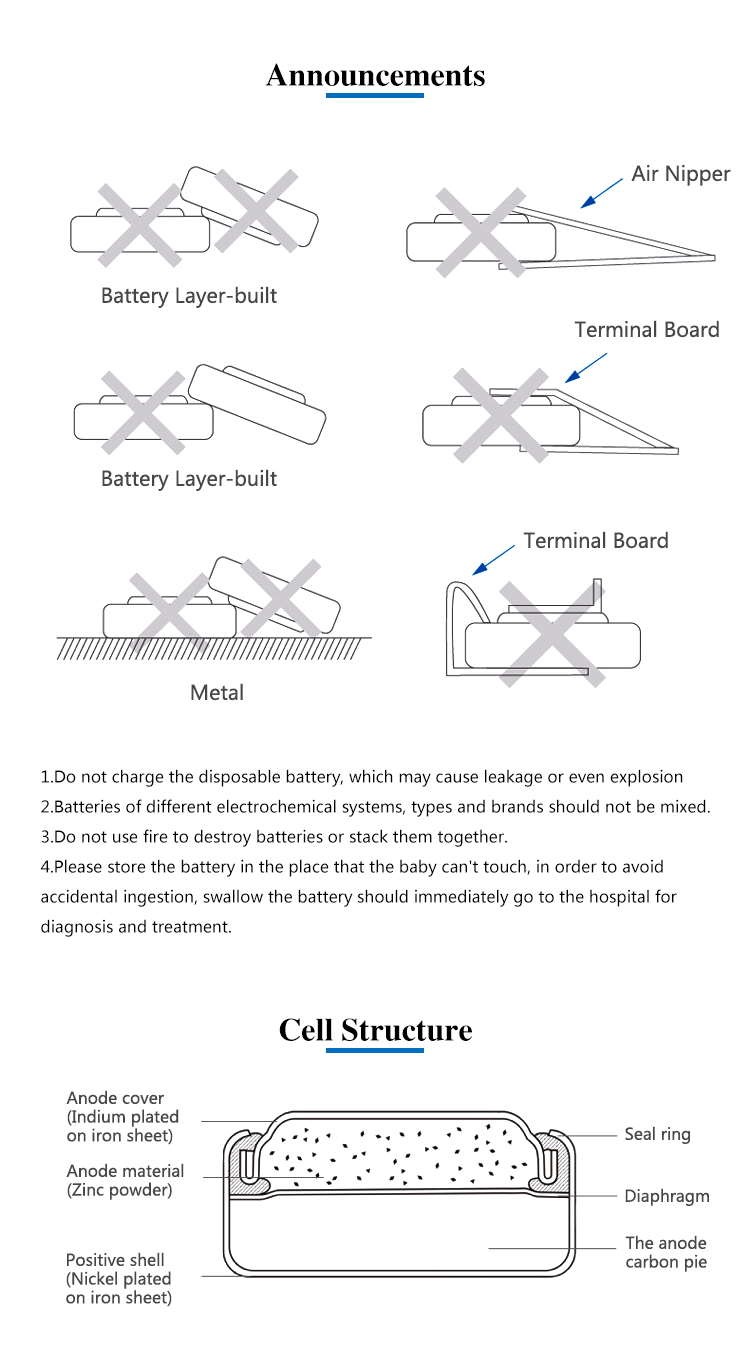 Announcements

Battery Layer-built

Air Nipper

Terminal Board

Battery Layer-built

Terminal Board

Metal

1.Do not charge the disposable battery, which may cause leakage or even explosion
2.Batteries of different electrochemical systems, types and brands should not be mixed.
3.Do not use fire to destroy batteries or stack them together.
4.Please store the battery in the place that the baby can't touch, in order to avoid accidental ingestion, swallow the battery should immediately go to the hospital for diagnosis and treatment.

Cell Structure

Anode cover (Indium plated on iron sheet)

Anode material (Zinc powder)

Positive shell (Nickel plated on iron sheet)

Seal ring

Diaphragm

The anode carbon pie